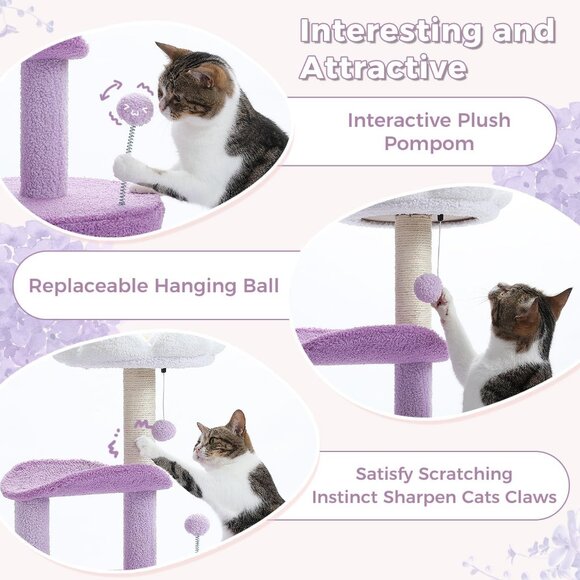 Interesting and Attractive

Interactive Plush Pompom

Replaceable Hanging Ball

Satisfy Scratching Instinct Sharpen Cats Claws